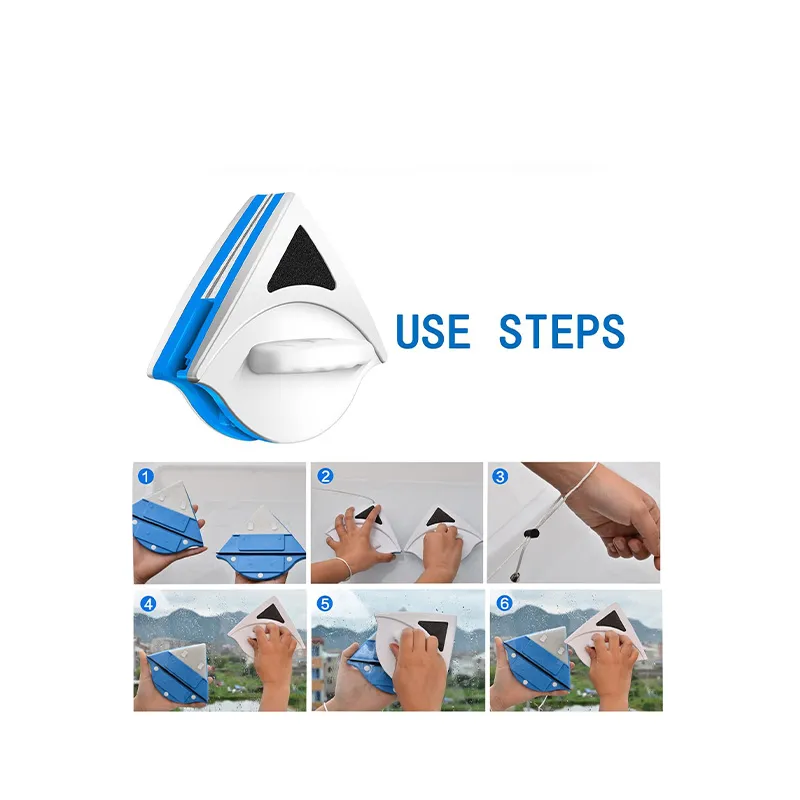 USE STEPS

1

2

3

4

5

6